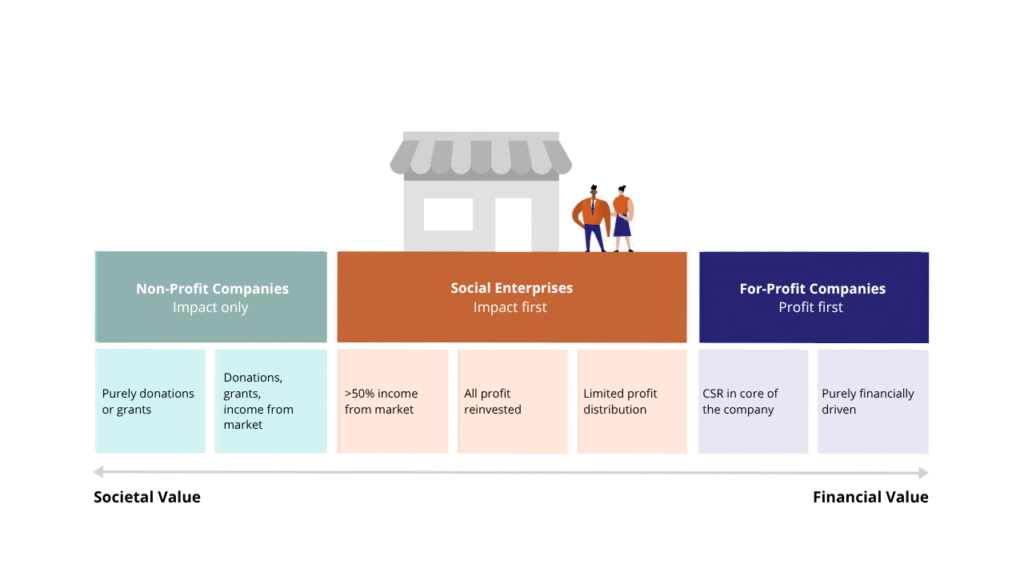 Non-Profit Companies
Impact only

Social Enterprises
Impact first

For-Profit Companies
Profit first

Purely donations or grants

Donations, grants, income from market

>50% income from market

All profit reinvested

Limited profit distribution

CSR in core of the company

Purely financially driven

Societal Value

Financial Value